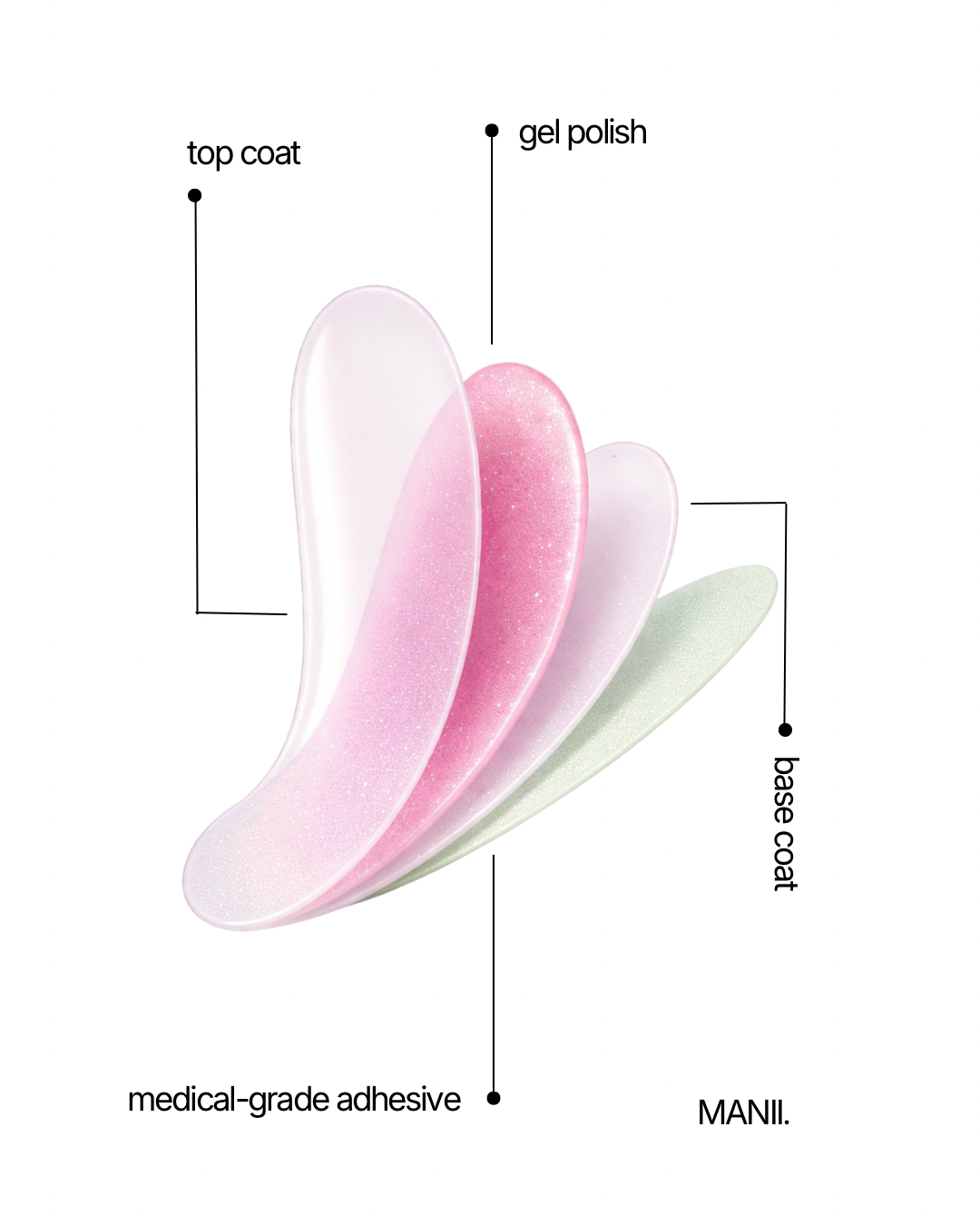 top coat

gel polish

base coat

medical-grade adhesive

MANII.